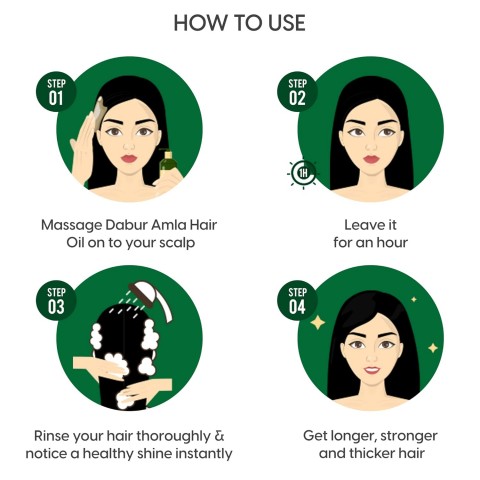 HOW TO USE

STEP 01

Massage Dabur Amla Hair Oil on to your scalp

STEP 02

1H

Leave it for an hour

STEP 03

Rinse your hair thoroughly & notice a healthy shine instantly

STEP 04

Get longer, stronger and thicker hair